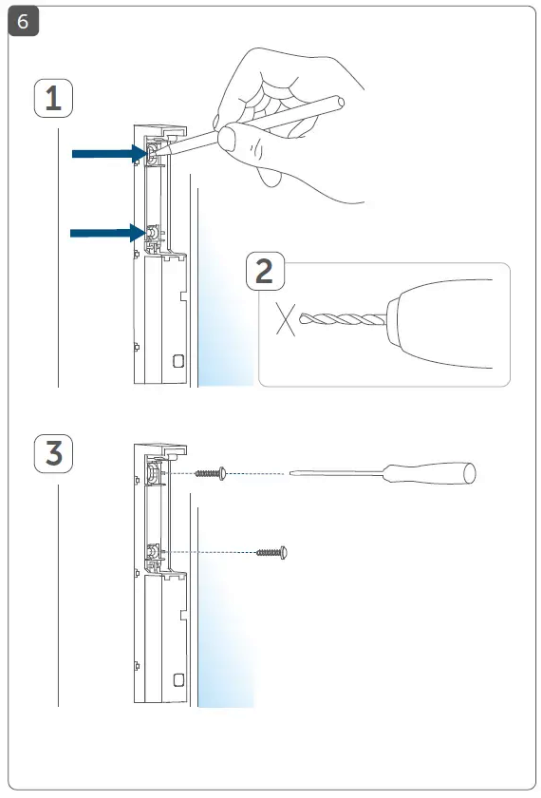 6

1

2

3