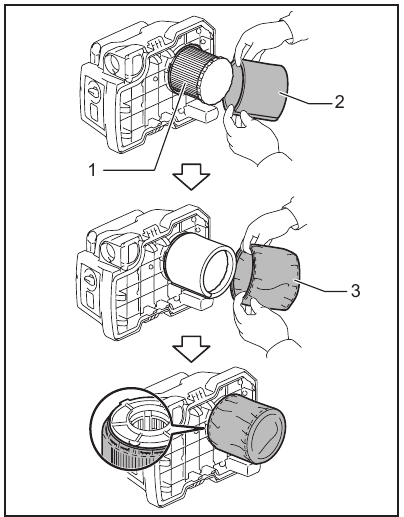 2
1
3