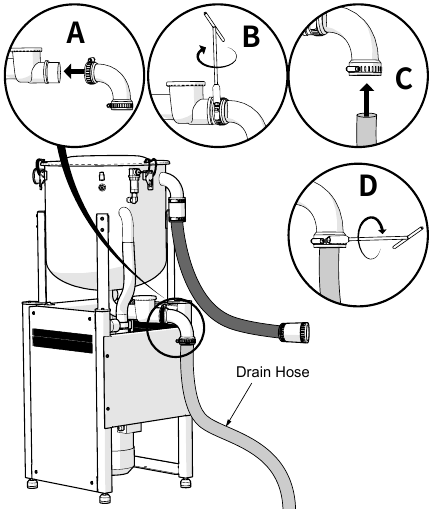 A

B

C

D

Drain Hose