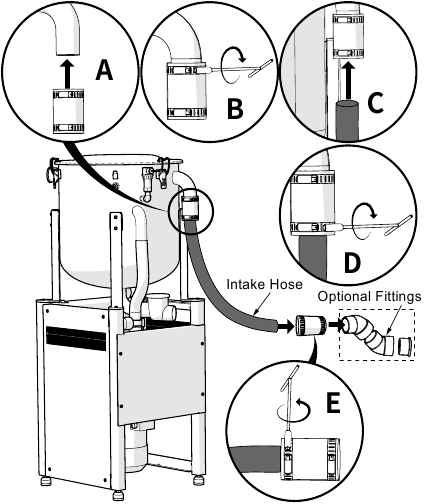 A

B

C

D

Intake Hose

Optional Fittings

E