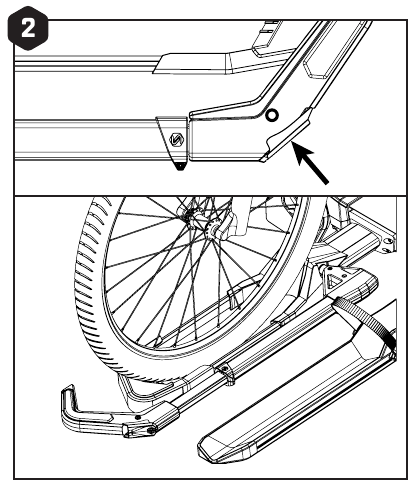 2