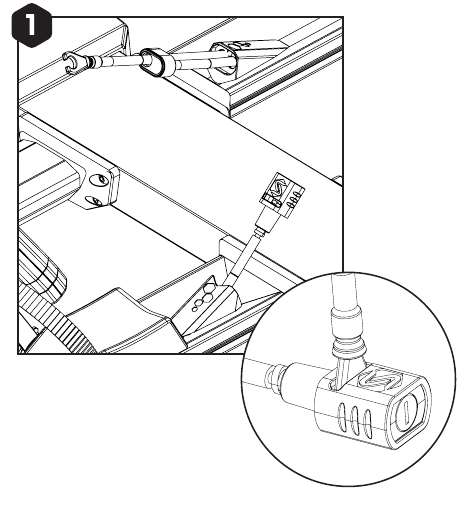 1