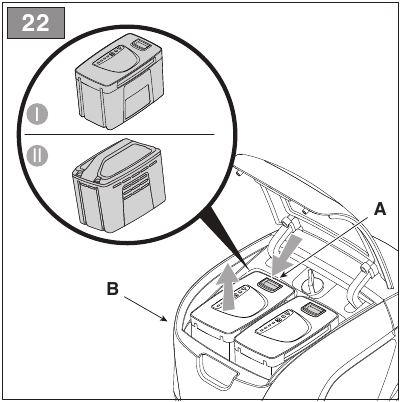 22

I

II

A

B