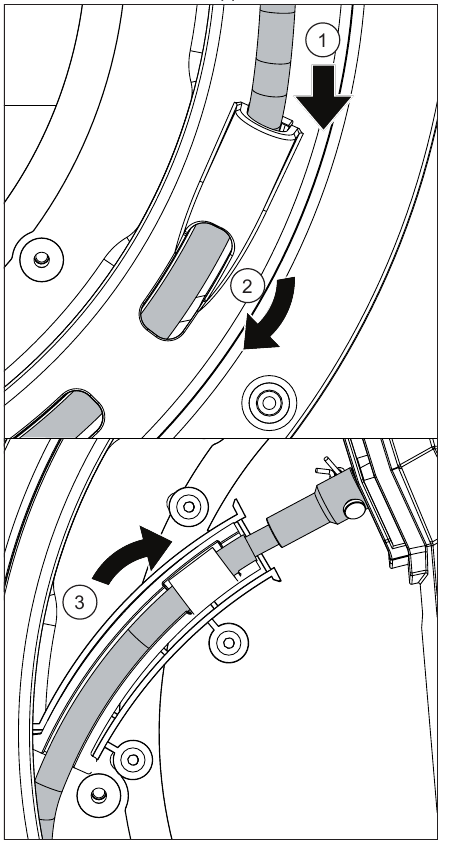 1
2
3