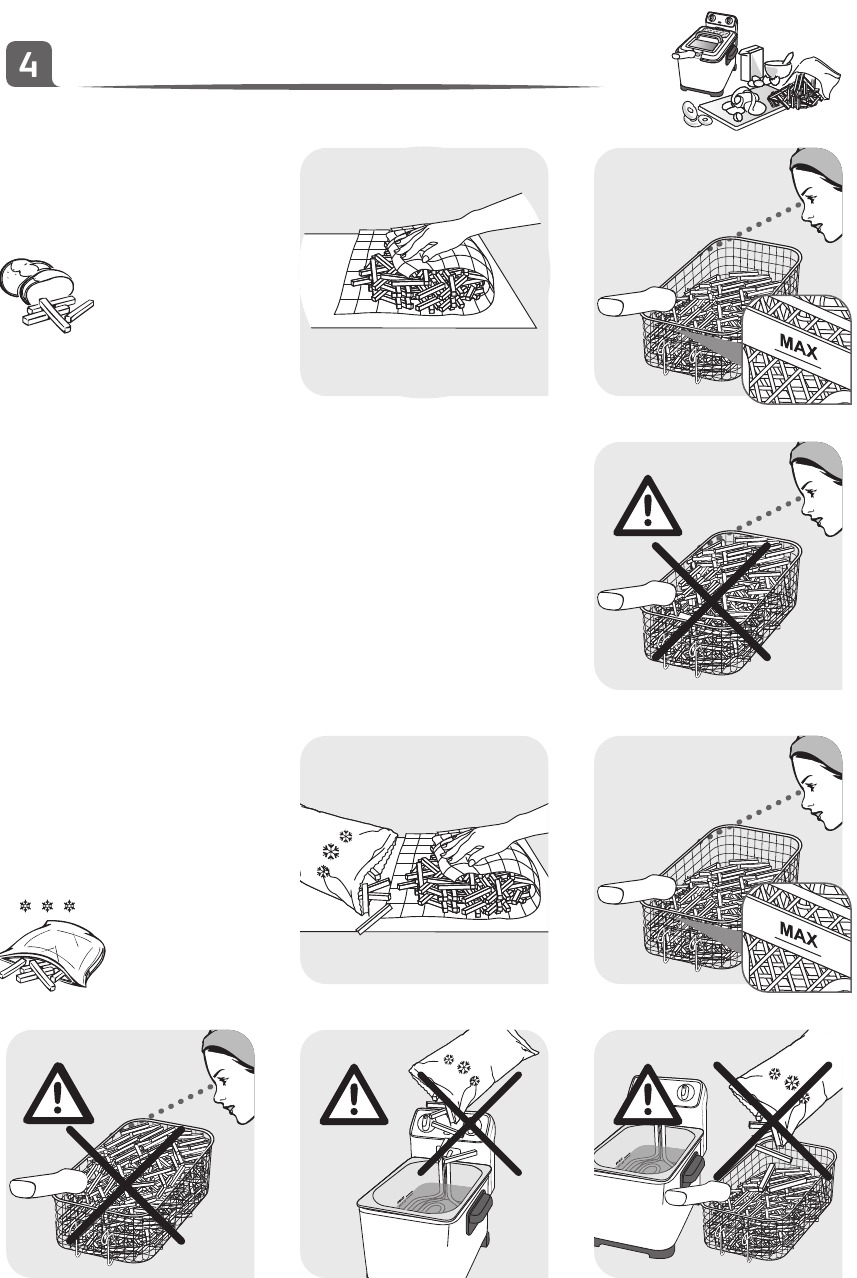 4

MAX

MAX