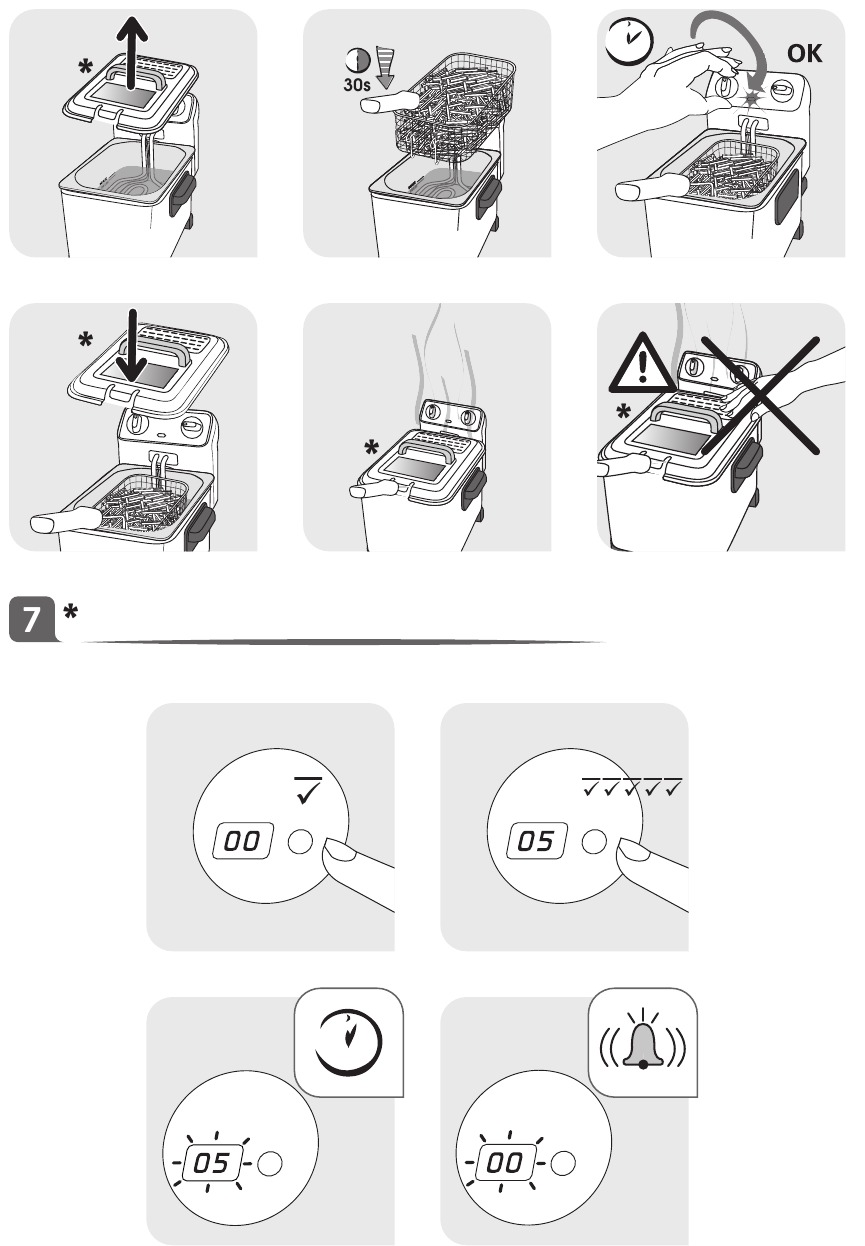 *

30s

OK

*

*

*

7 *

00

05

05

00