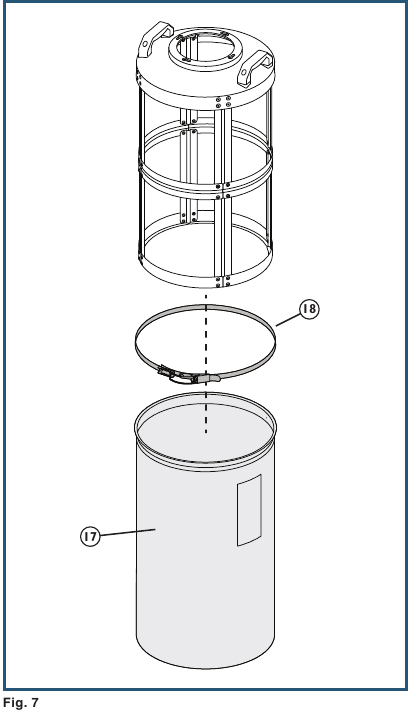 18
17
Fig. 7