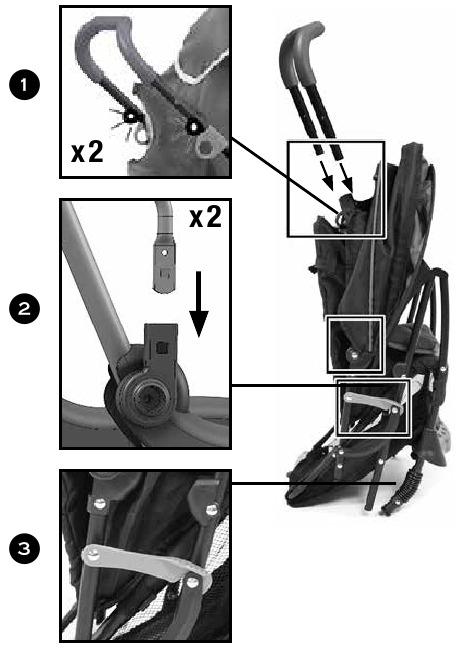 1

x2

x2

2

3