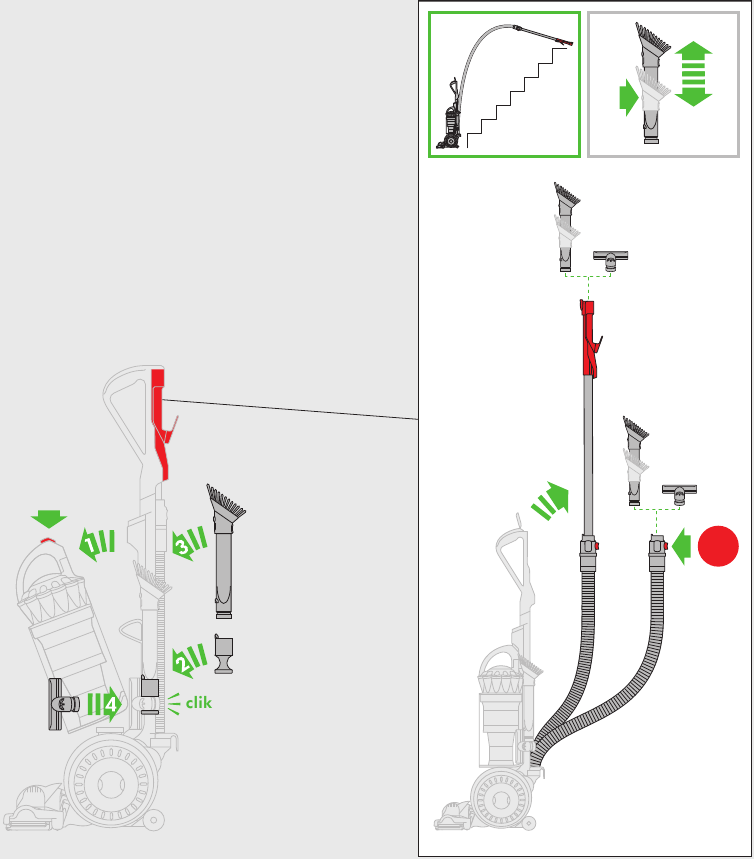 1
3
2
4
clik