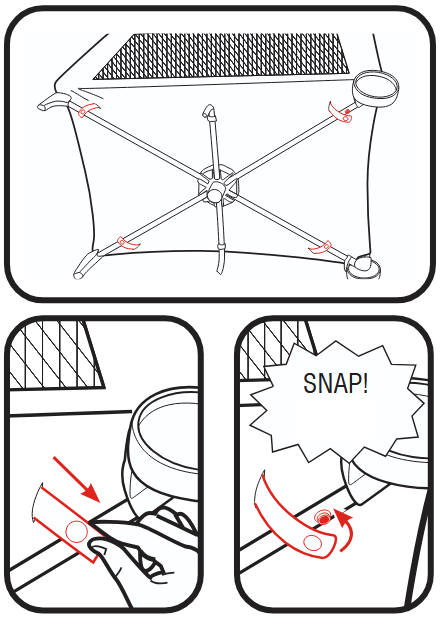 SNAP!