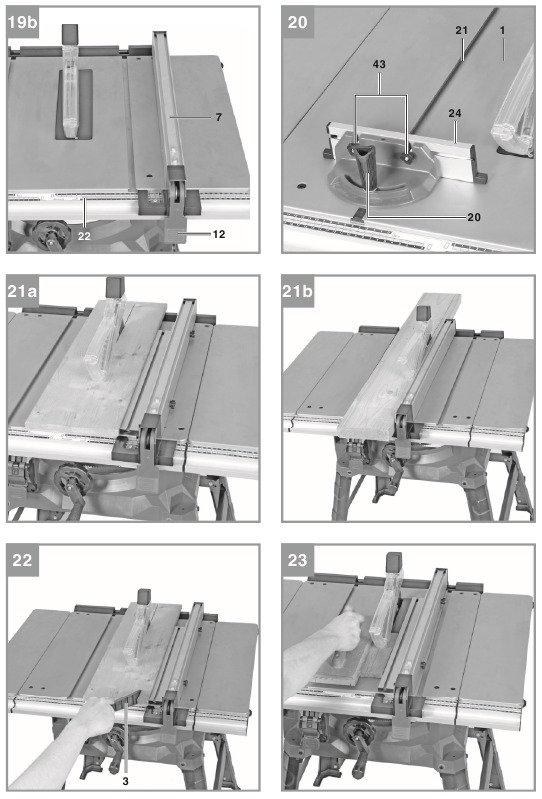 19b

7

22

12

20

21

1

43

24

20

21a

21b

22

3

23