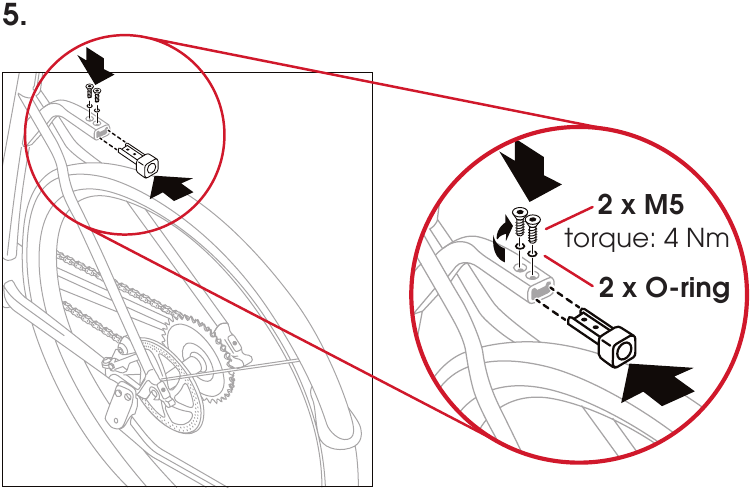 5.

2 x M5
torque: 4 Nm

2 x O-ring