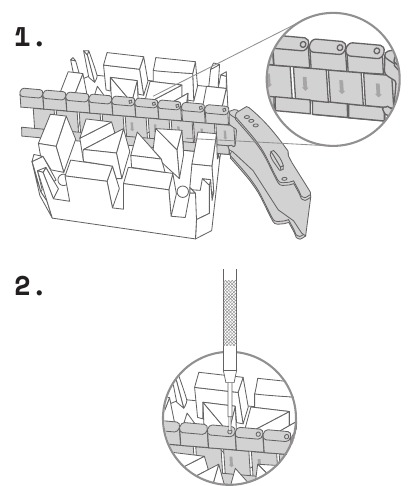 1.

2.