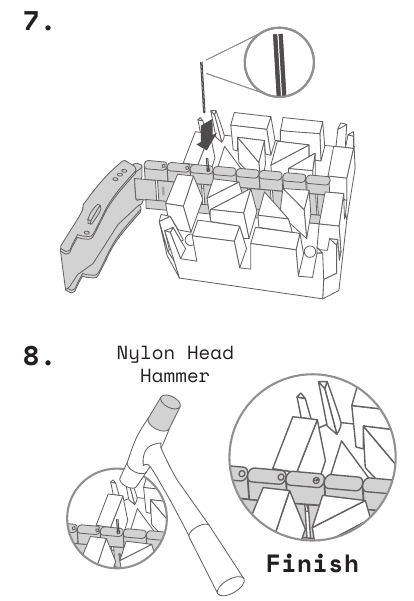 7.

8.

Nylon Head Hammer

Finish