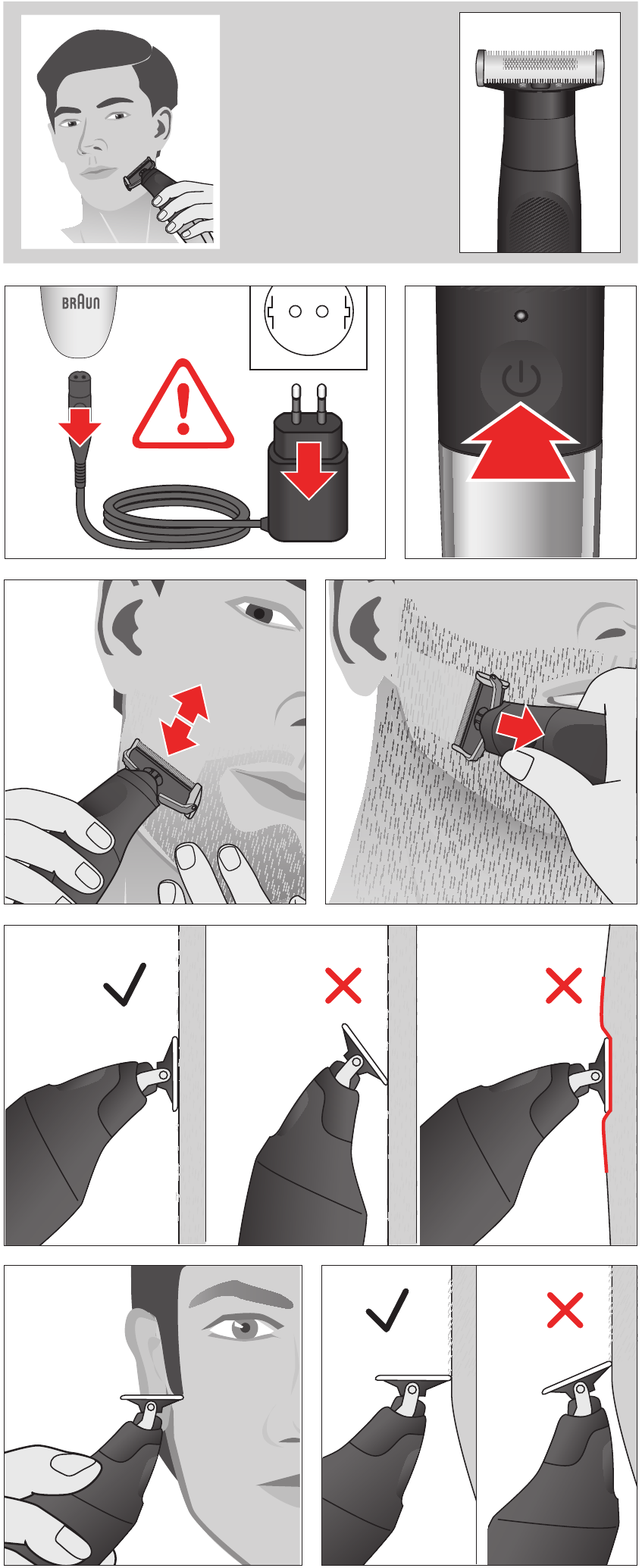 BRAUN