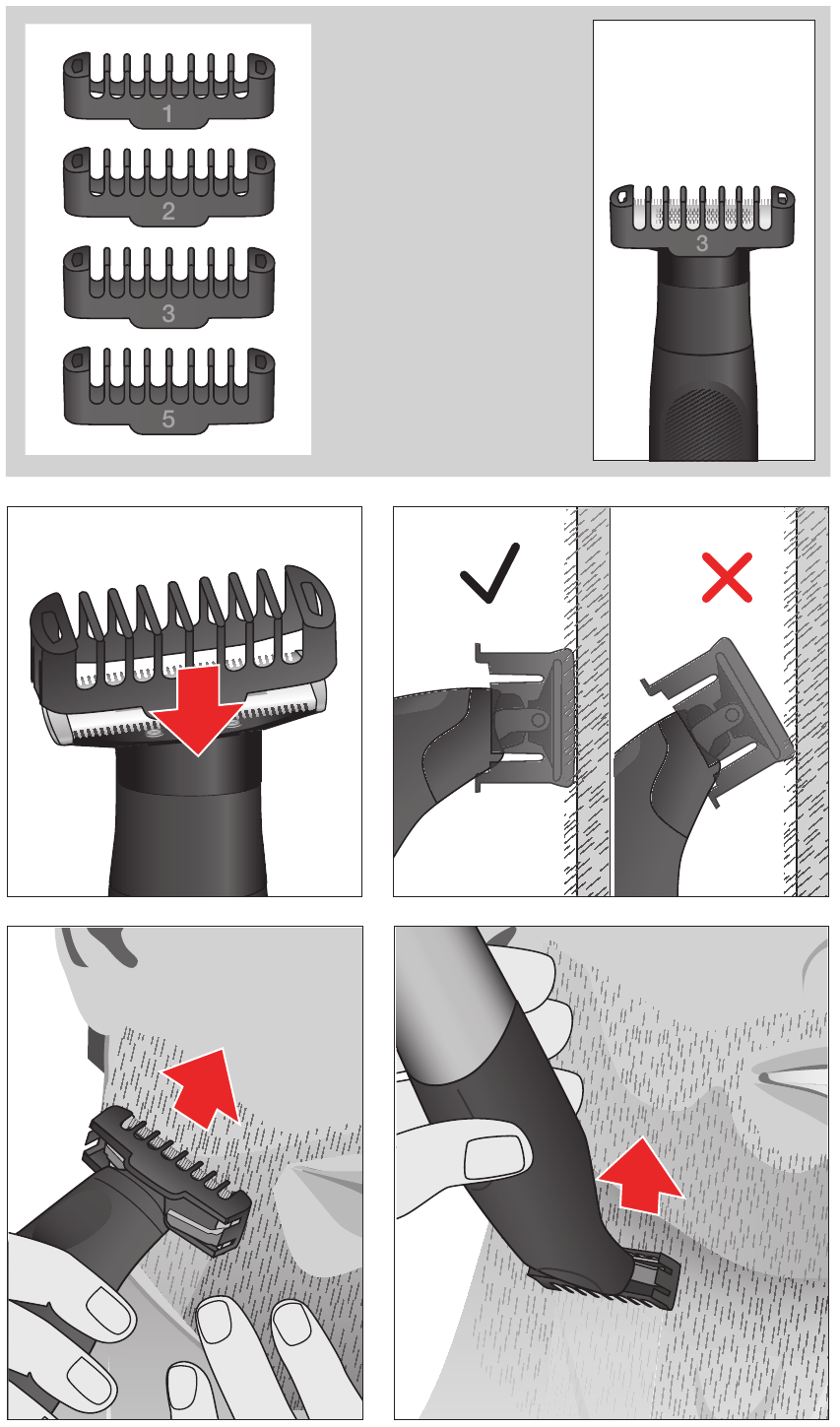 1
2
3
5
3