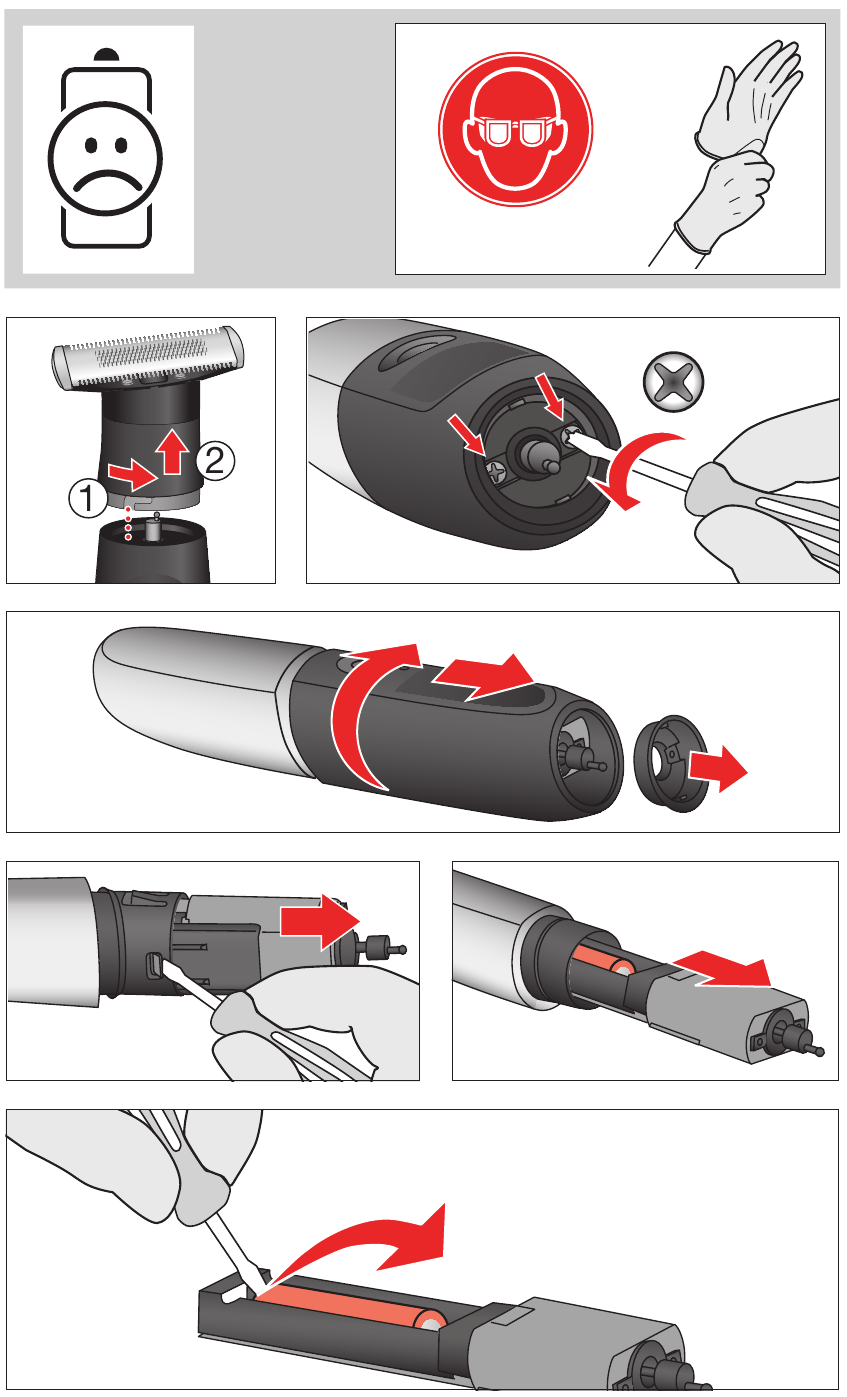 1
2