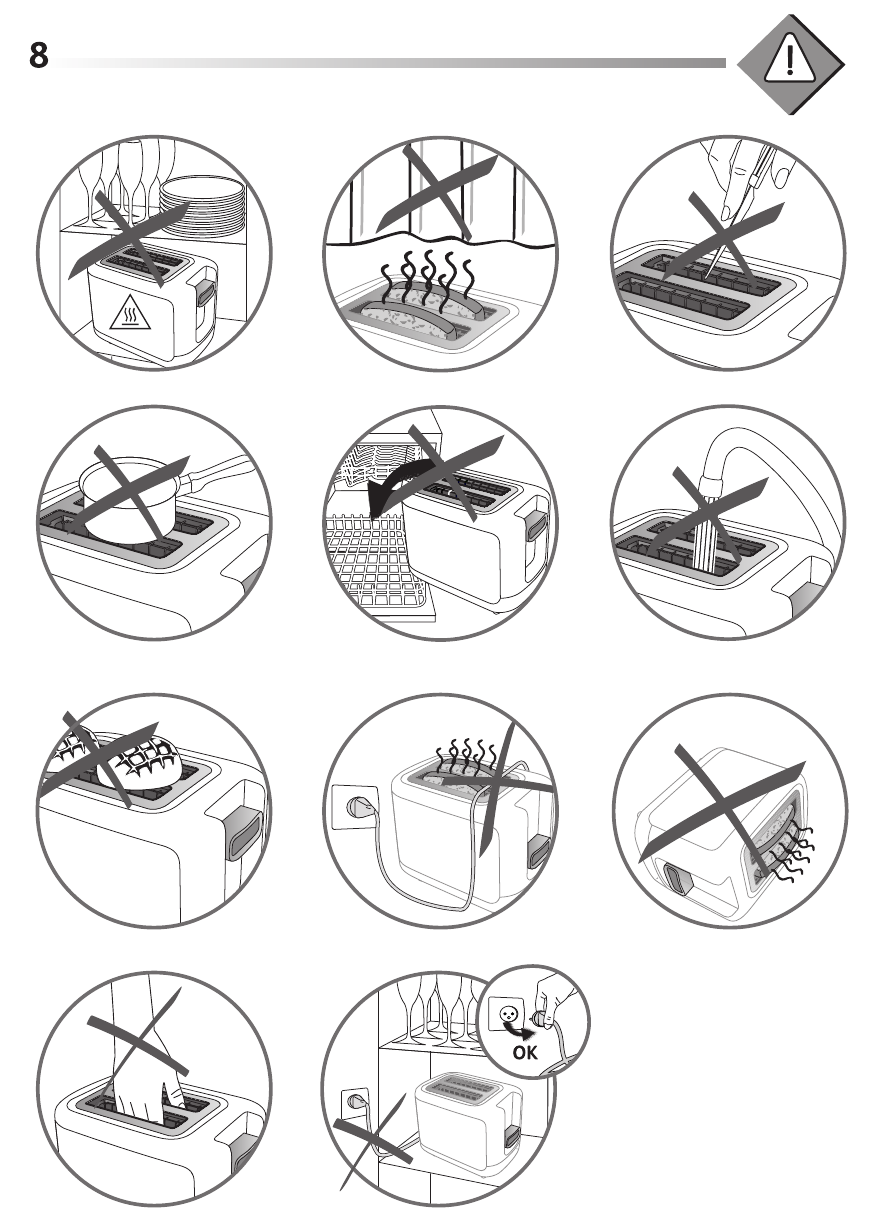 8

OK