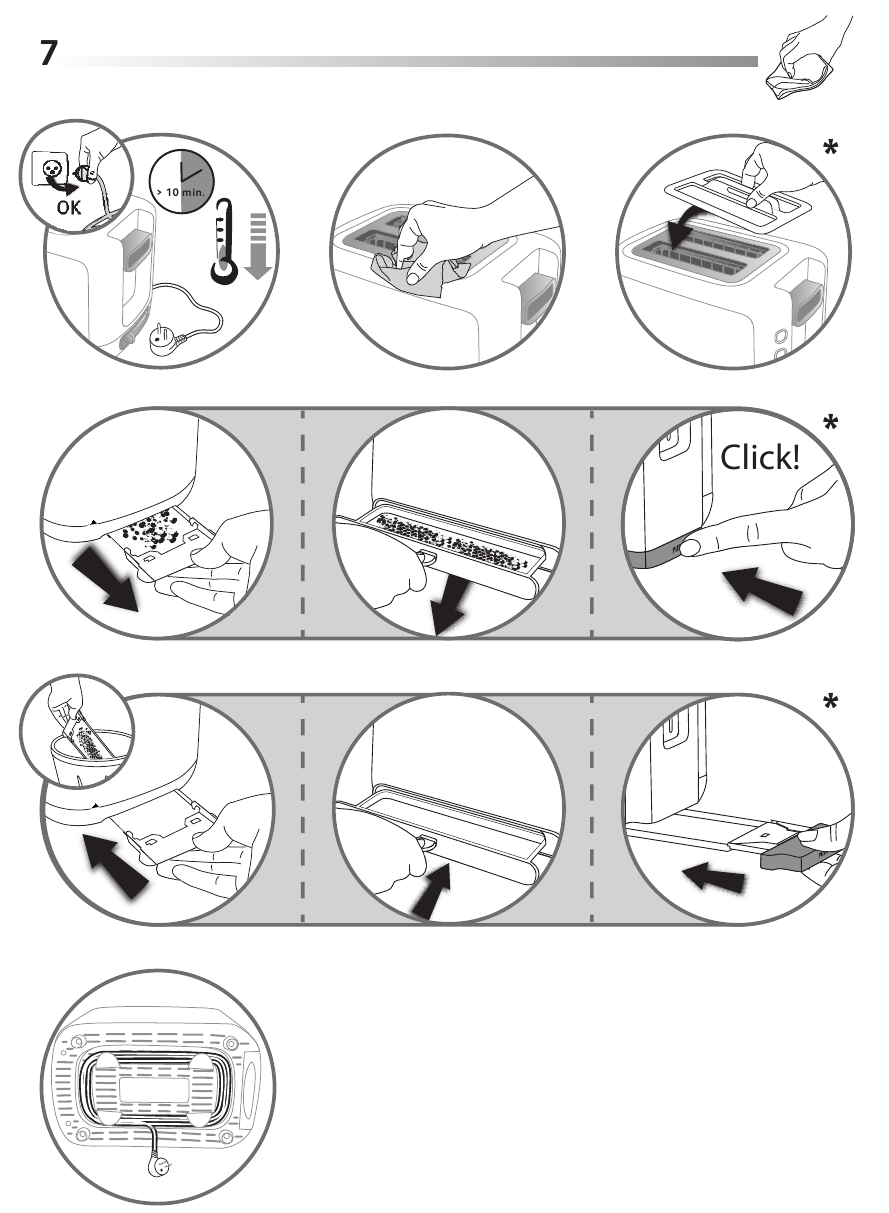 7

OK

> 10 min.

*

*

Click!

*