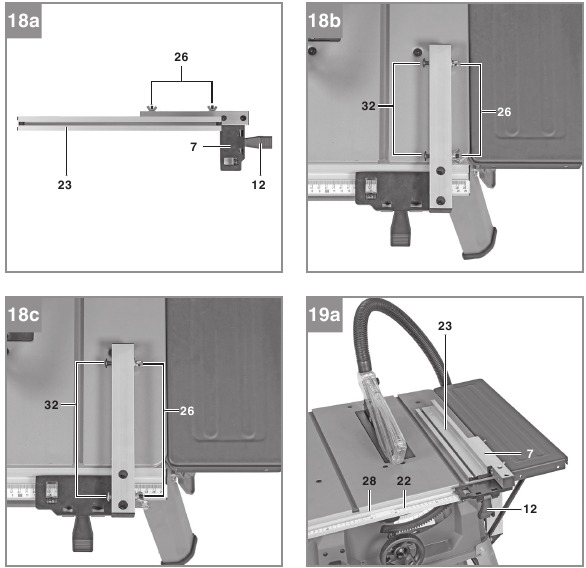 18a

26

7

23

12

18b

32

26

18c

32

26

19a

23

7

28

22

12