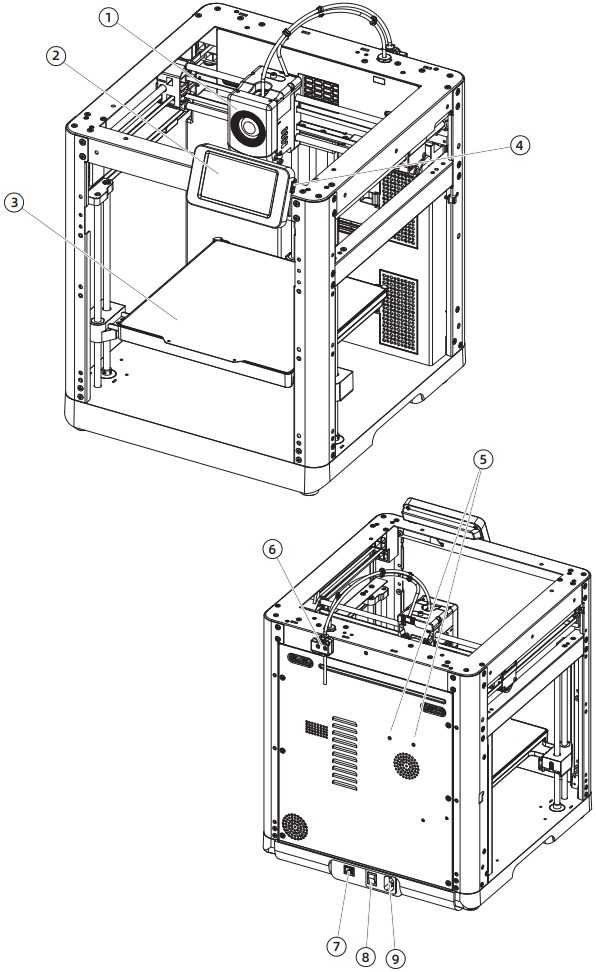 1
2
3
4
5
6
7
8
9