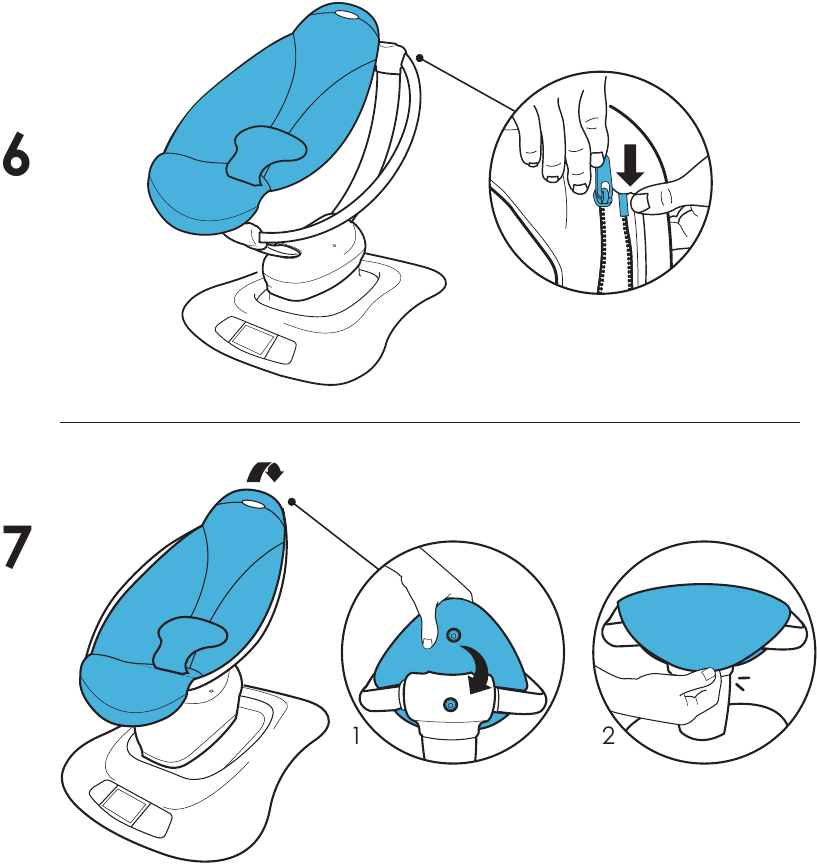 6

7

1

2