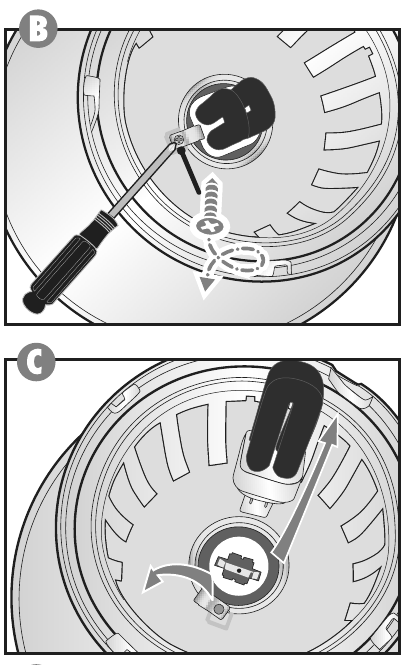 B

C