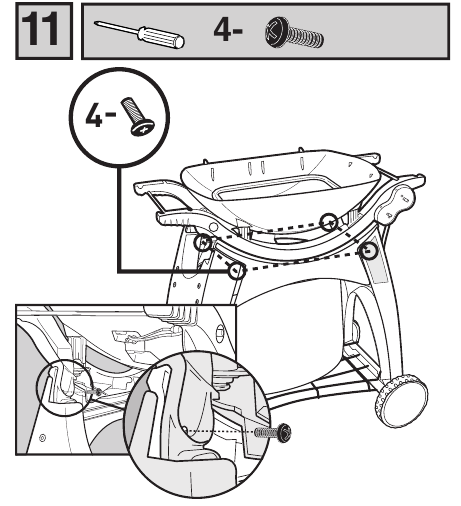 11

4-

4-