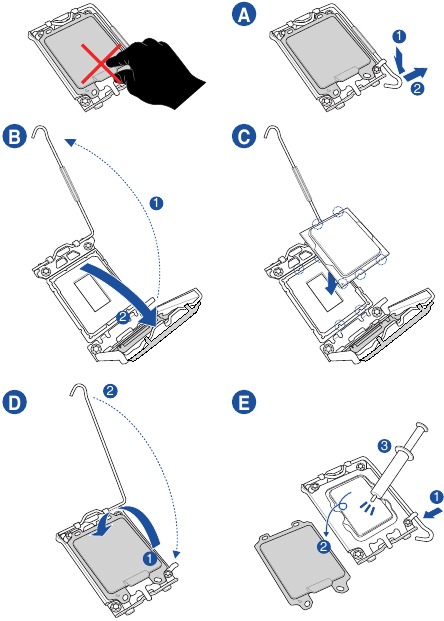 A
1
2

B
1
2

C

D
2
1

E
3
1
2