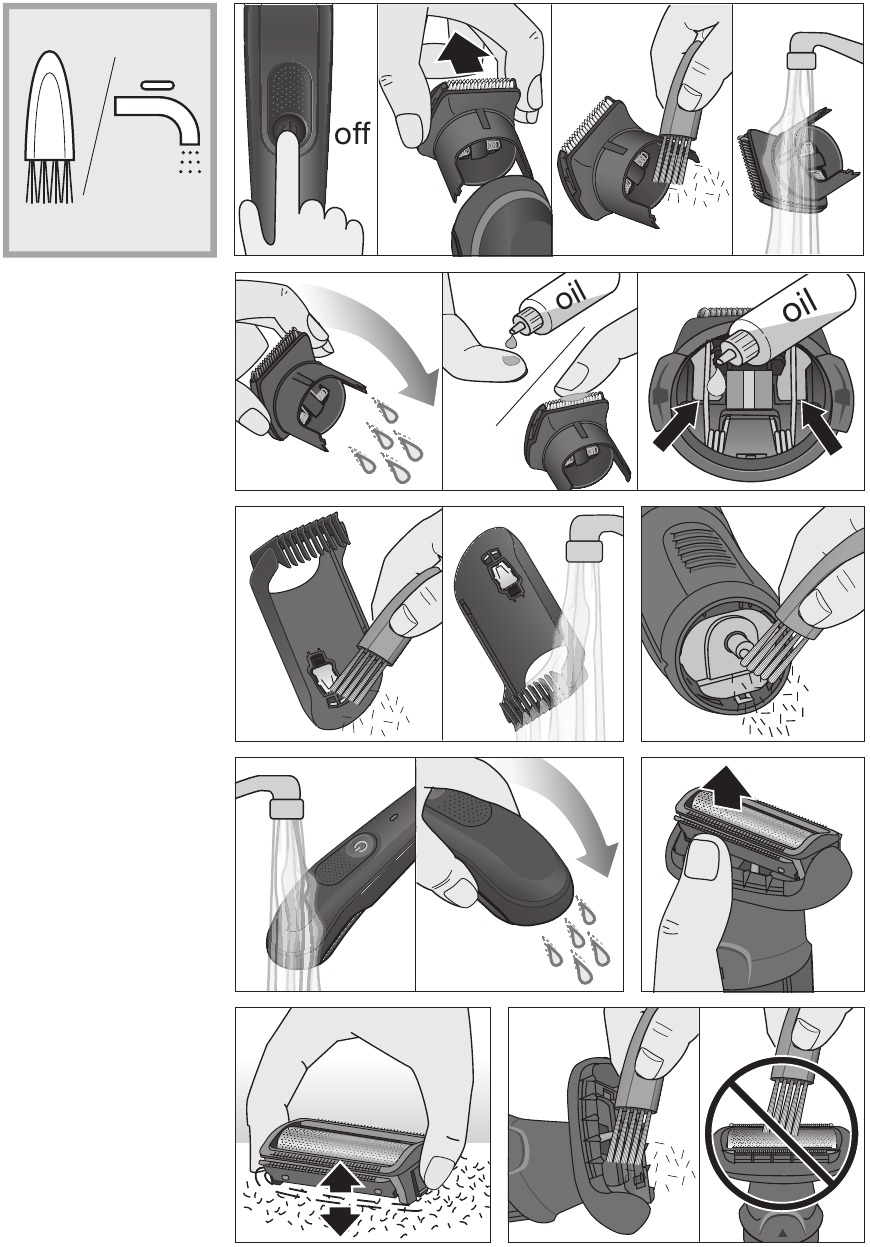 off

oil

oil