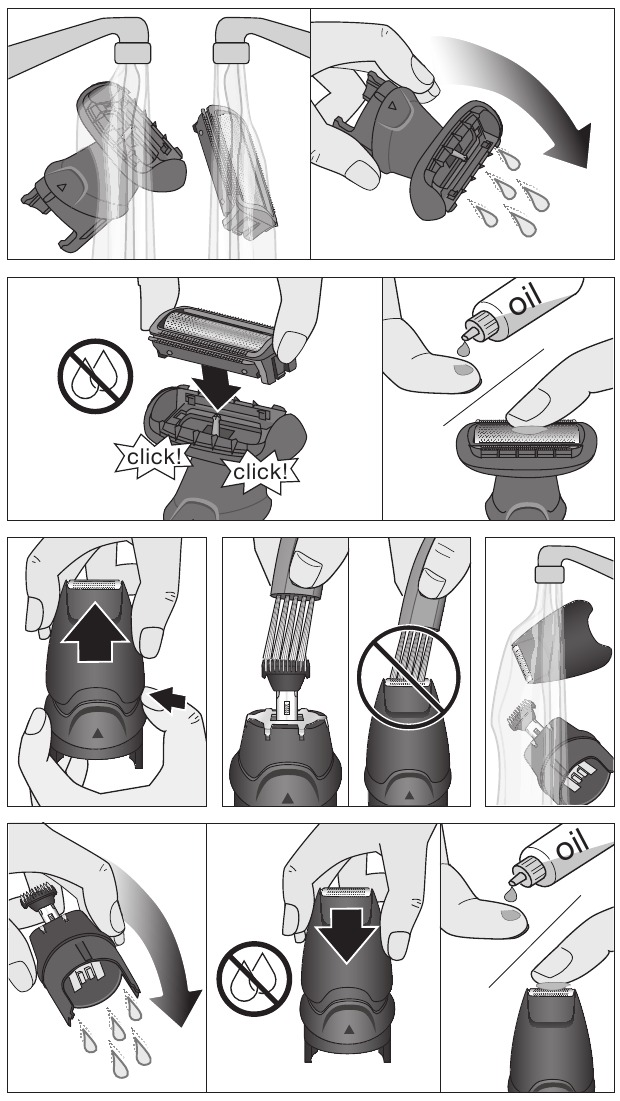 click!
click!
oil
oil