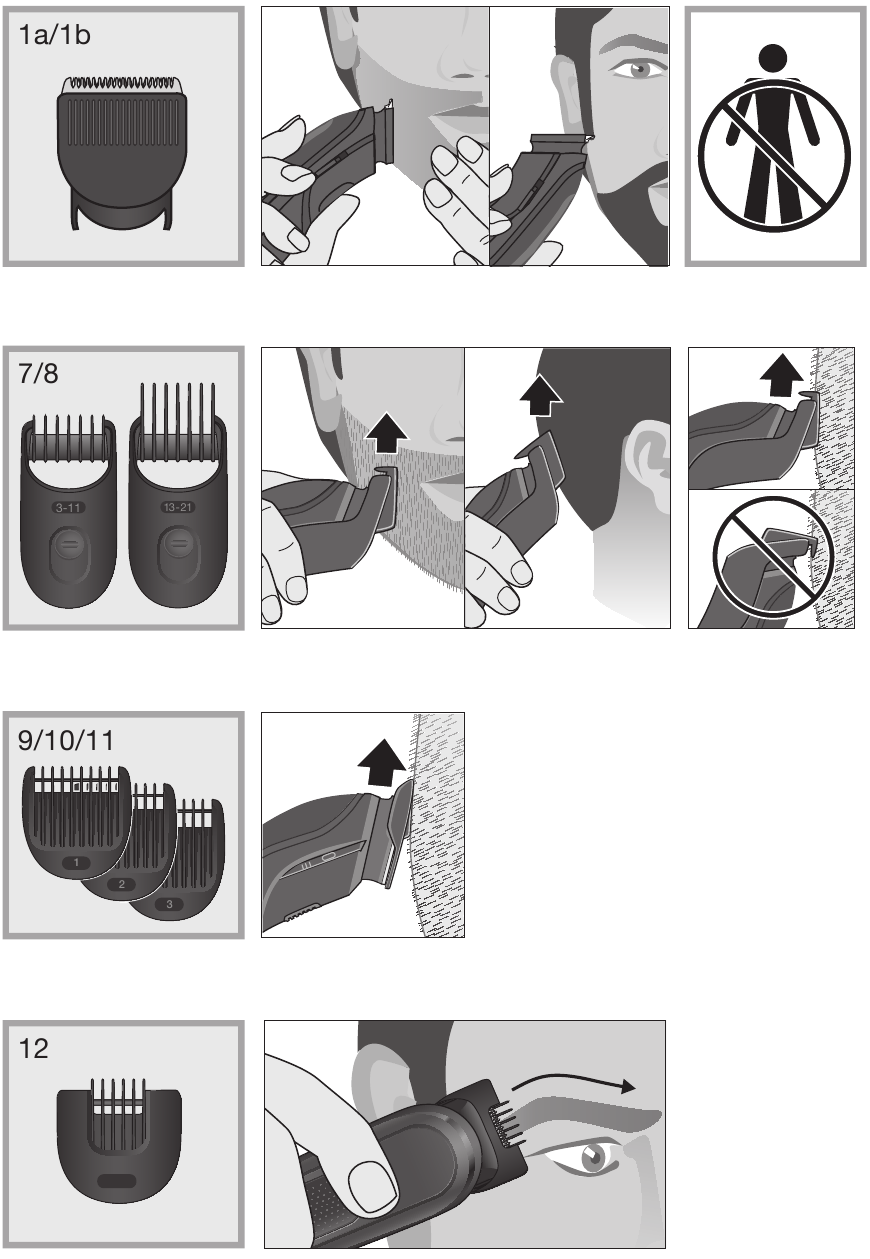 1a/1b

7/8

3-11

13-21

9/10/11

1

2

3

12