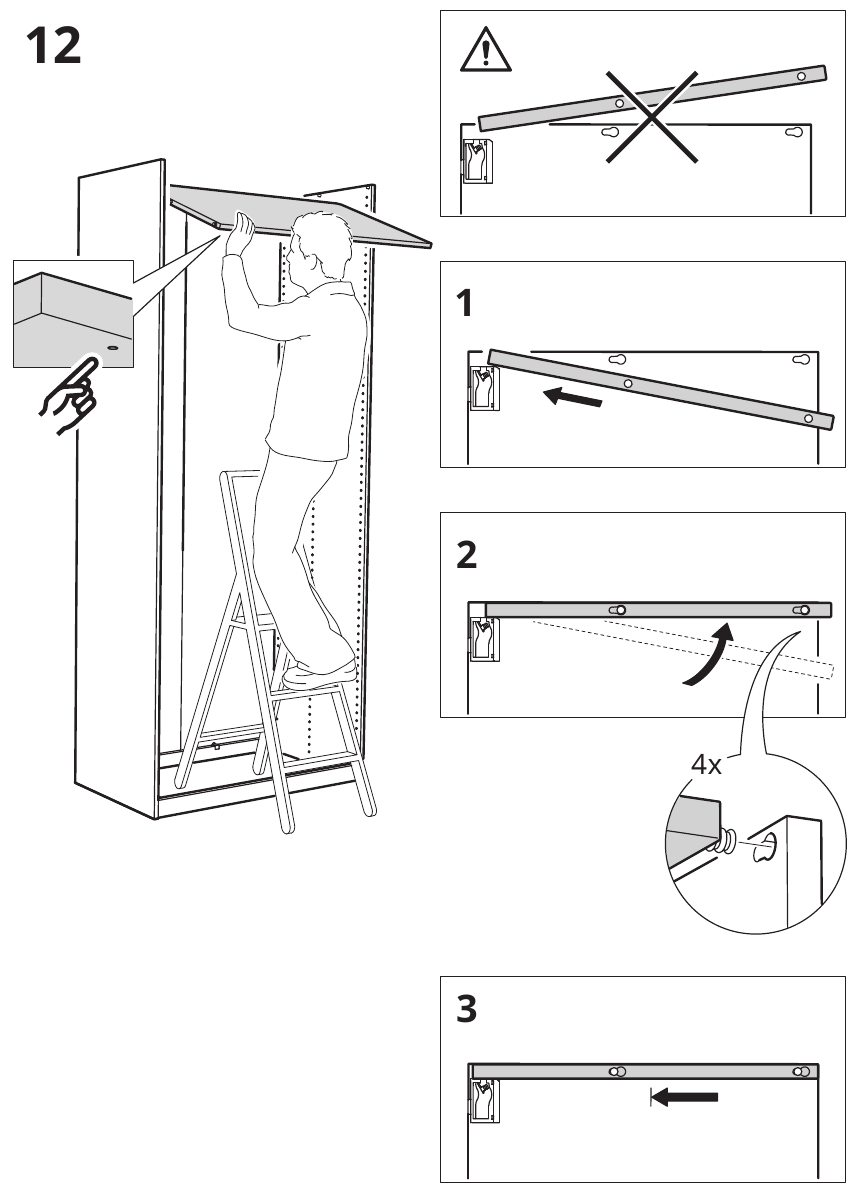 12

1

2

4x

3