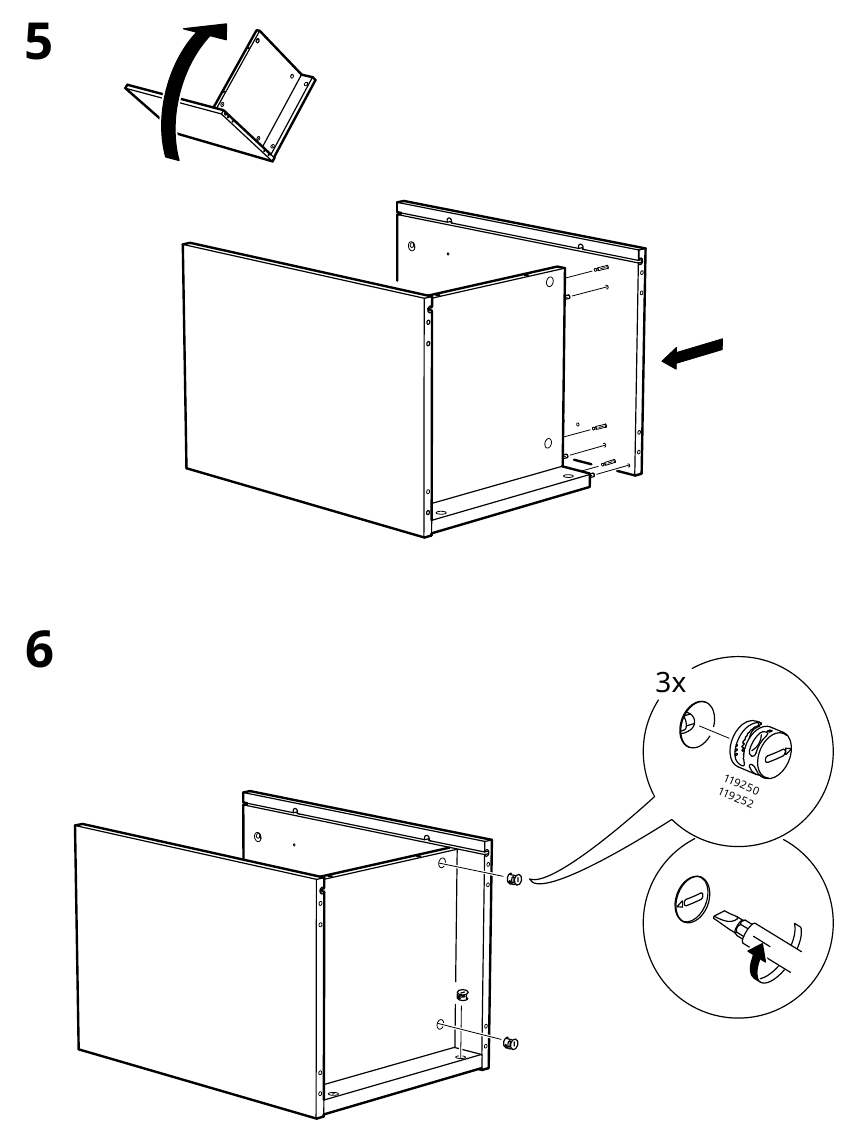 5

6

3x

119250
119252