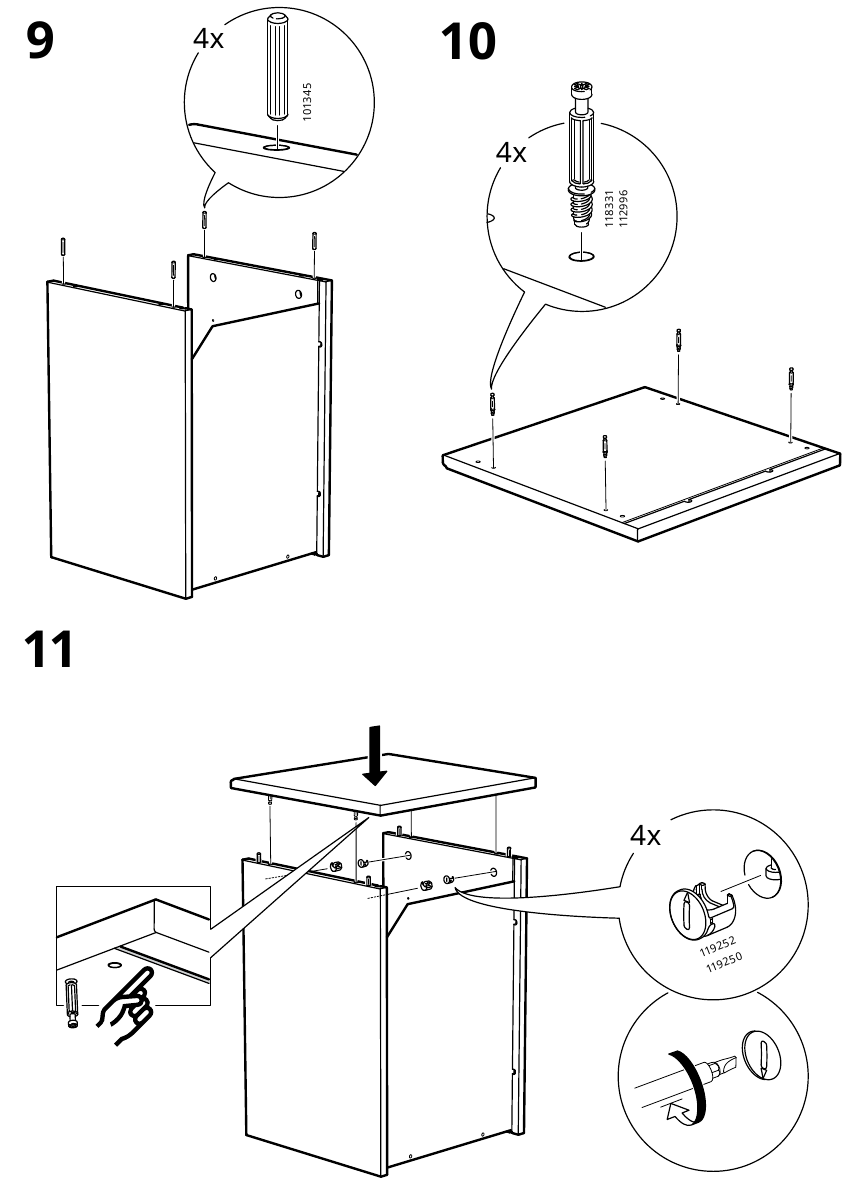 9

4x

101345

10

4x

118331
112996

11

4x

119252
119250