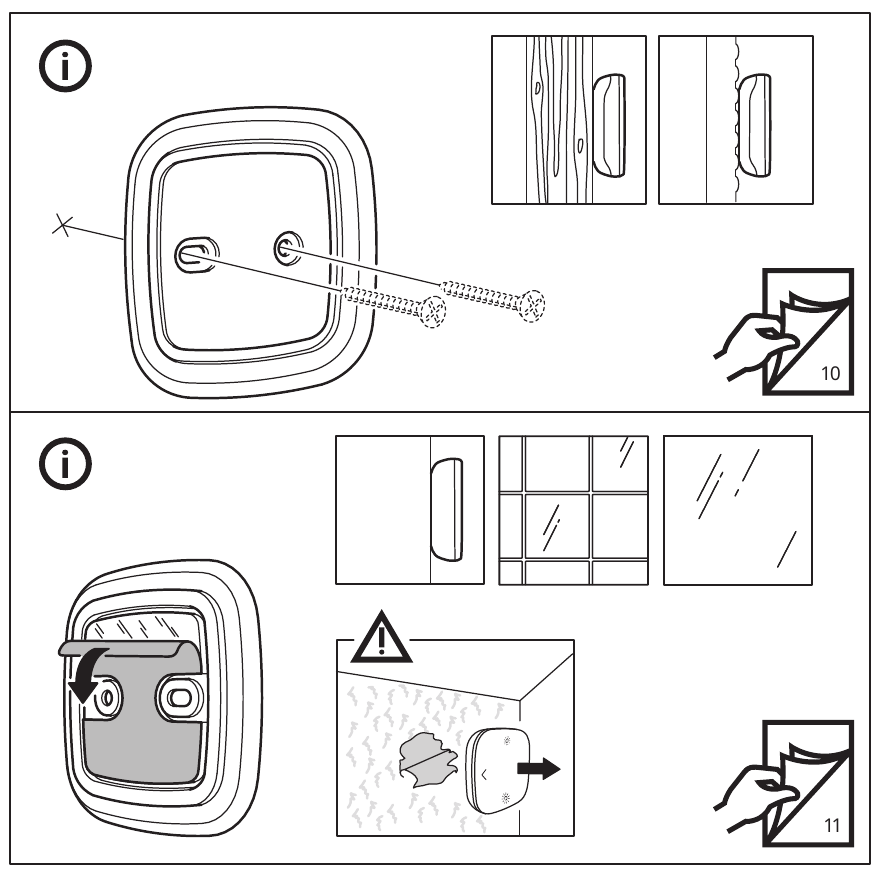 10

11