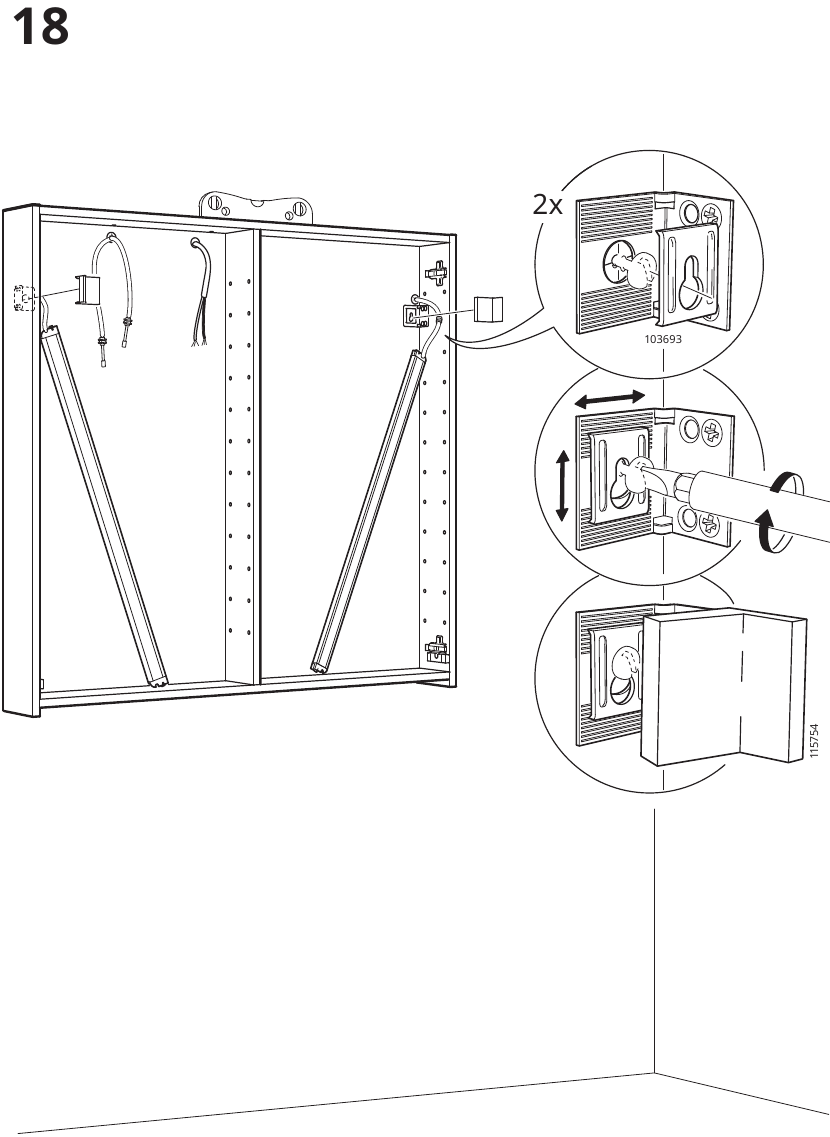 18

2x

103693

115754