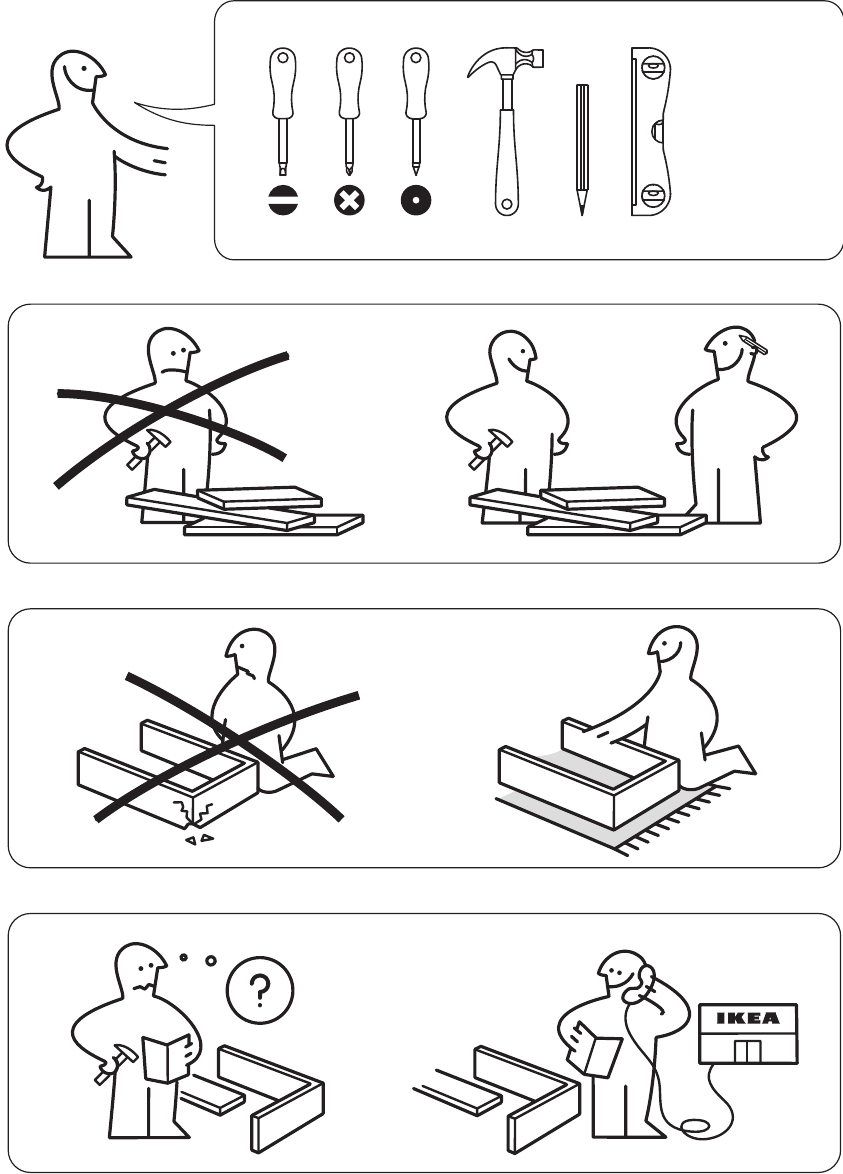 ?

IKEA