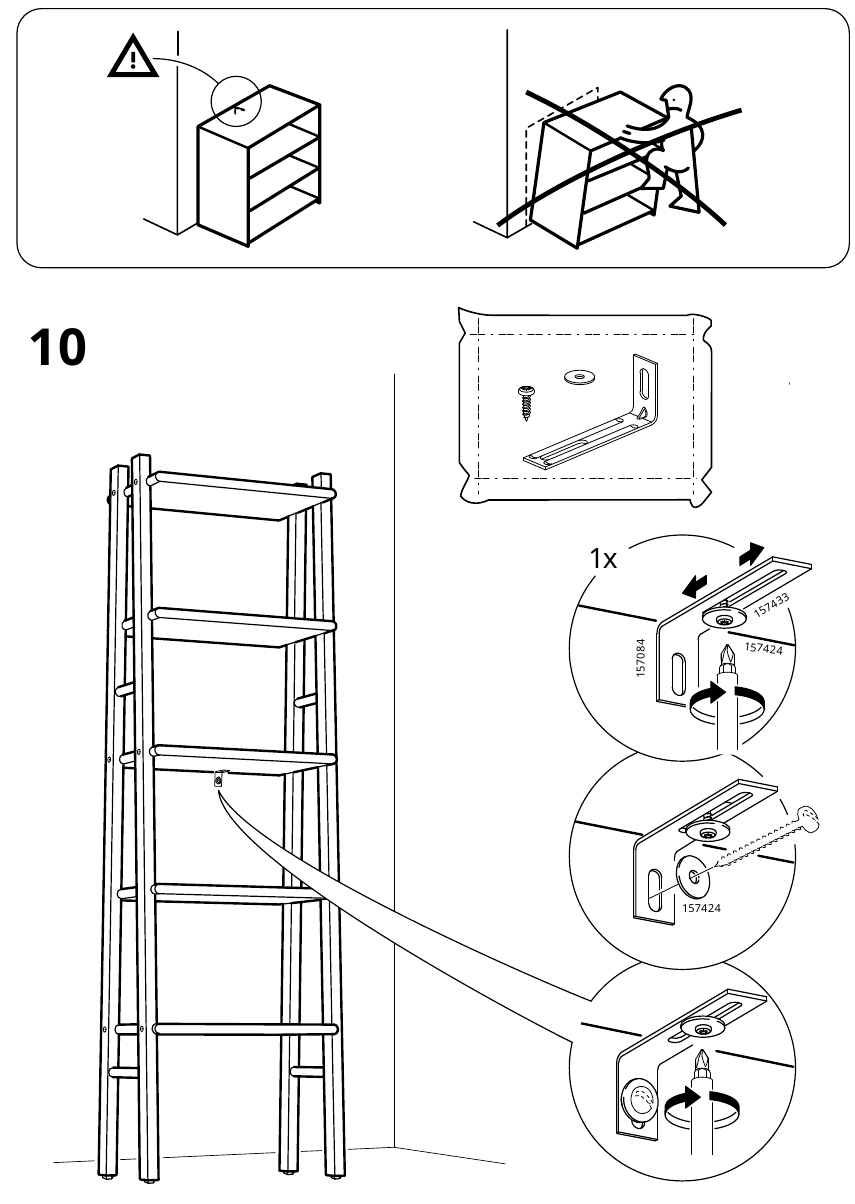 10

1x

157433

157424

157084

157424