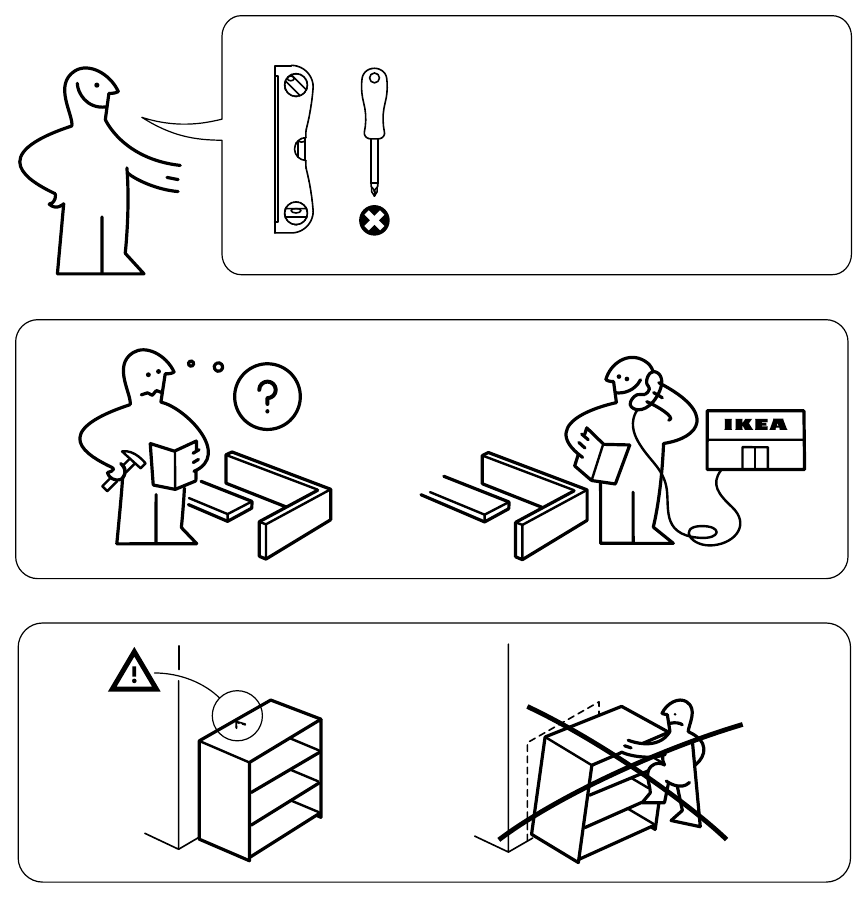 ?

IKEA

!