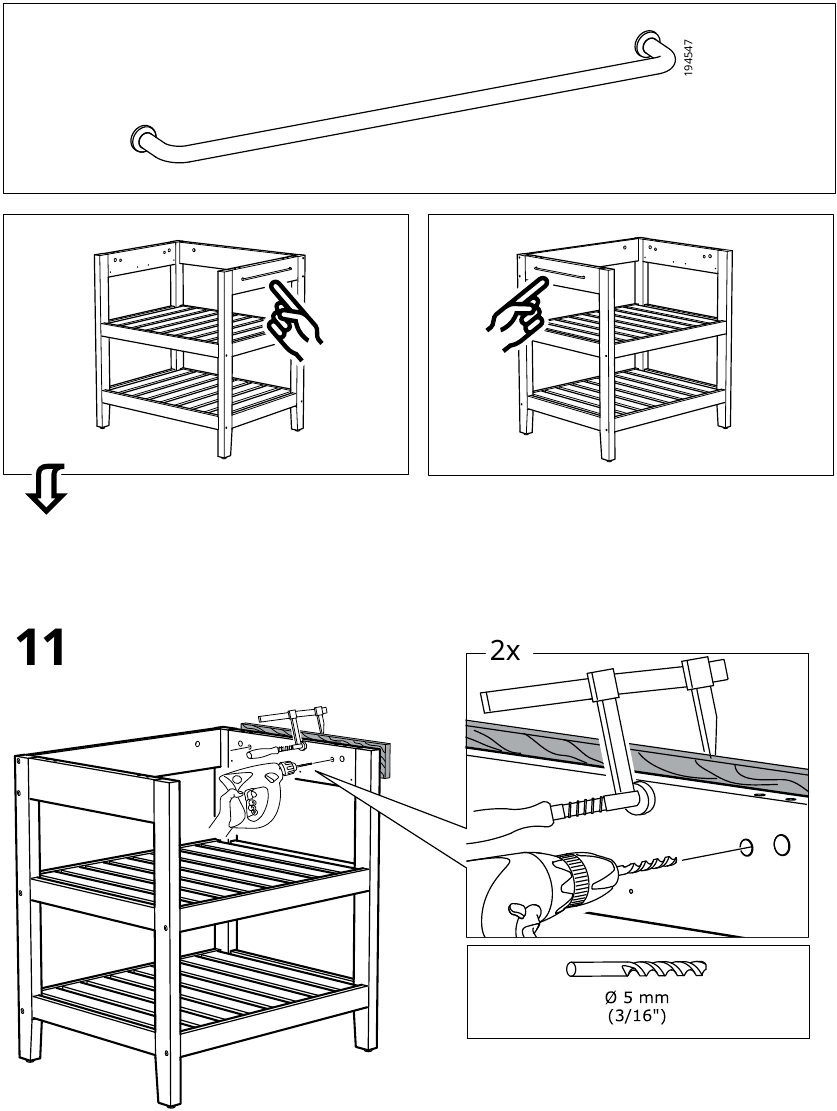 194547

11

2x

Ø 5 mm
(3/16")