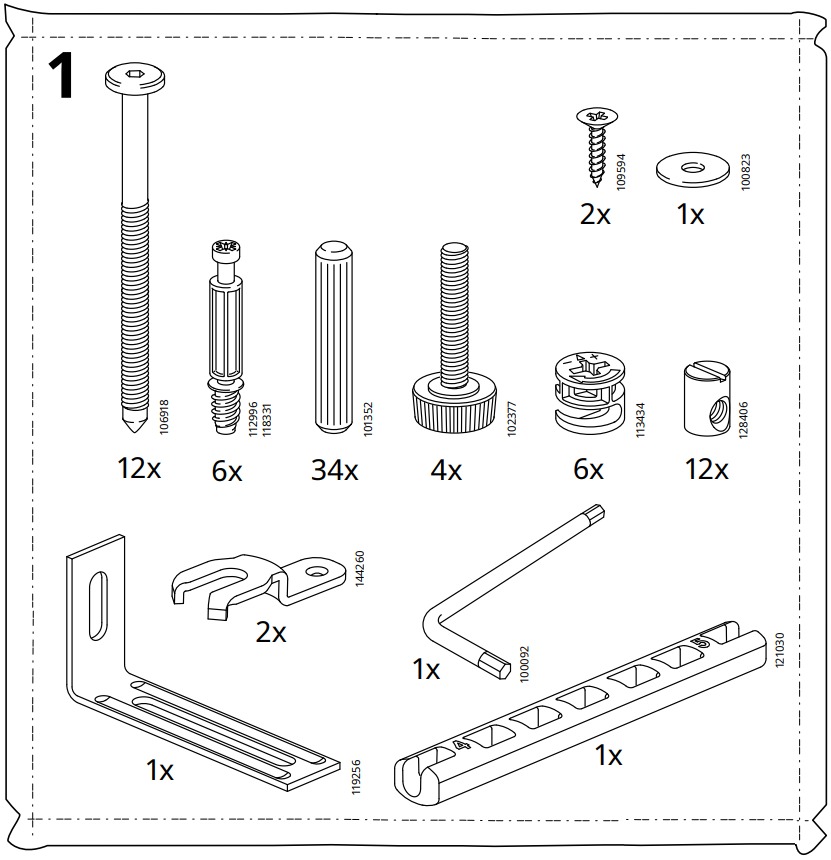 1

109594
2x

100823
1x

106918
12x

112996
118331
6x

101352
34x

102377
4x

113434
6x

128406
12x

144260
2x

100092
1x

121030
5
4
1x

119256
1x