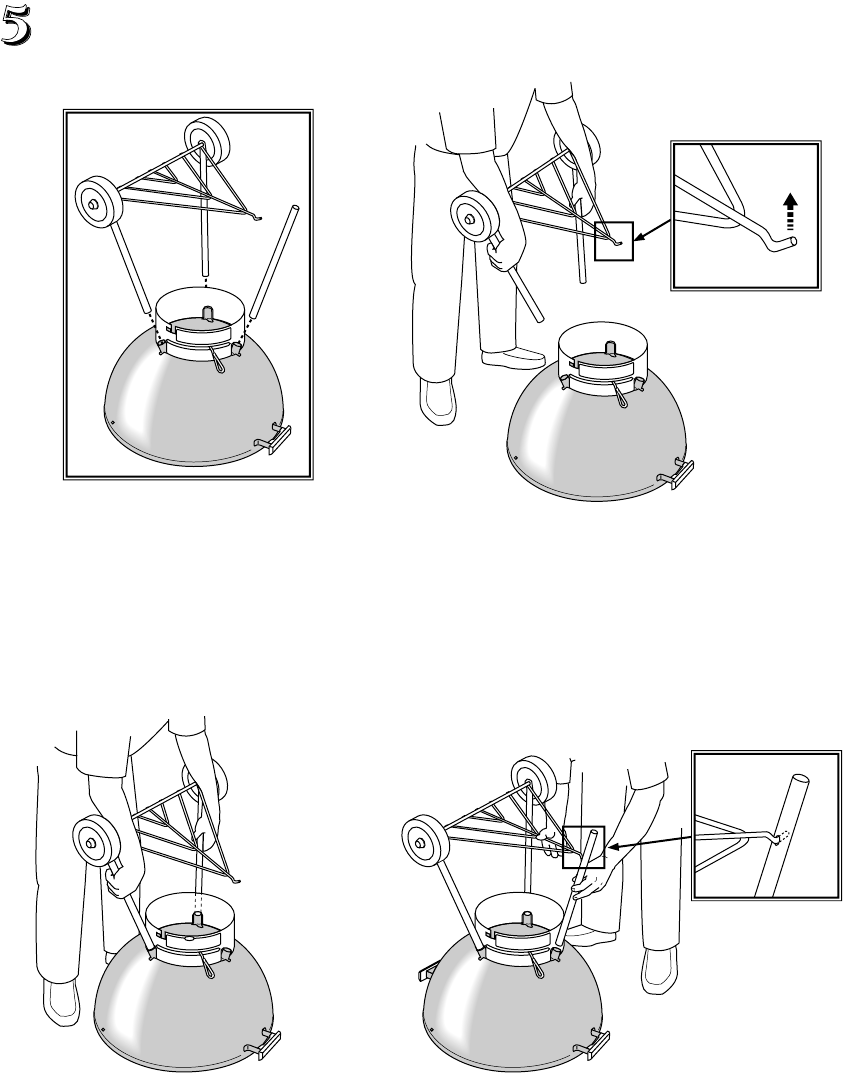 5