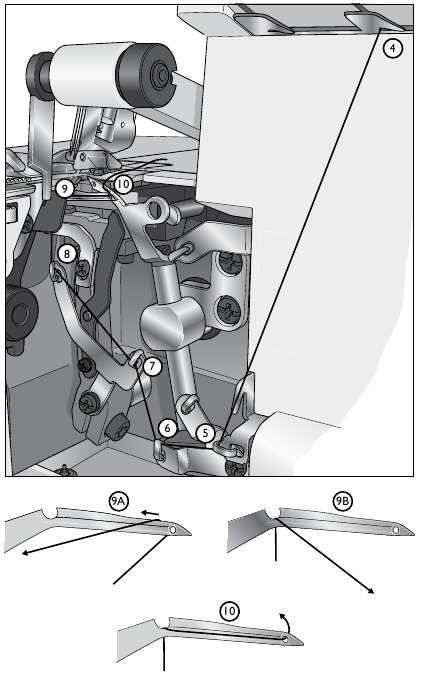 4
9
10
8
7
6
5
9A
9B
10