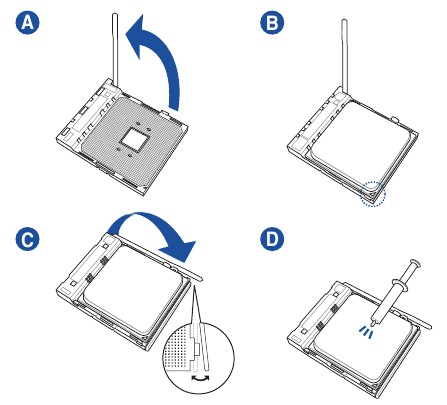 A

B

C

D