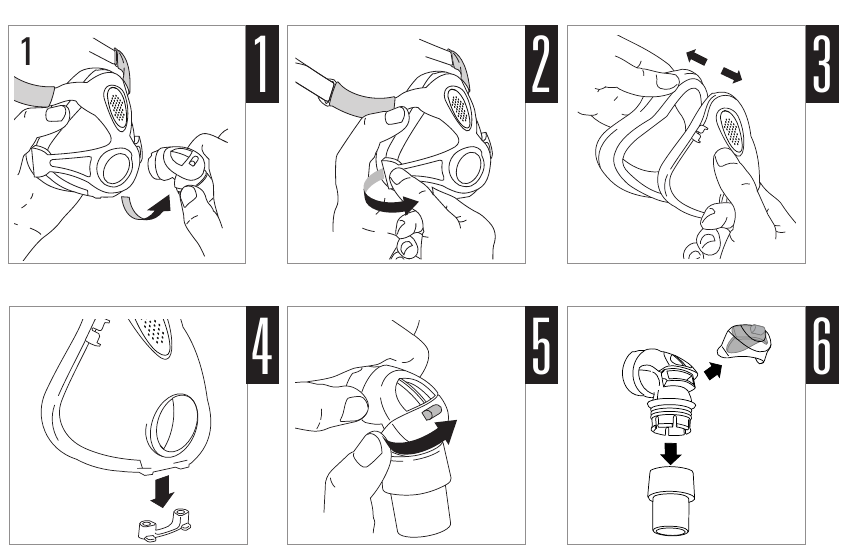 1
1
2
3
4
5
6