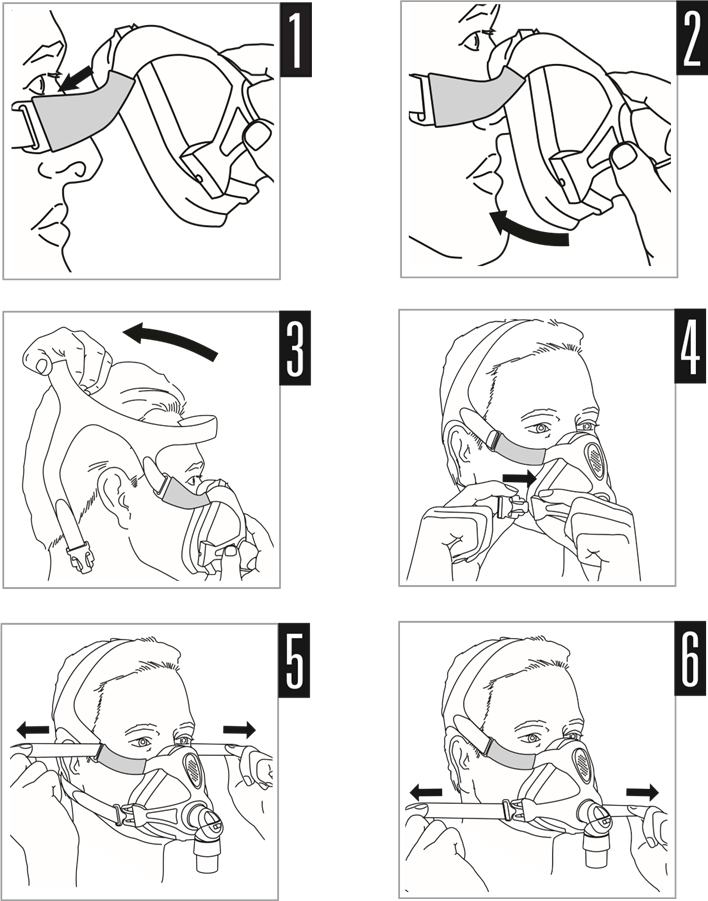 1

2

3

4

5

6