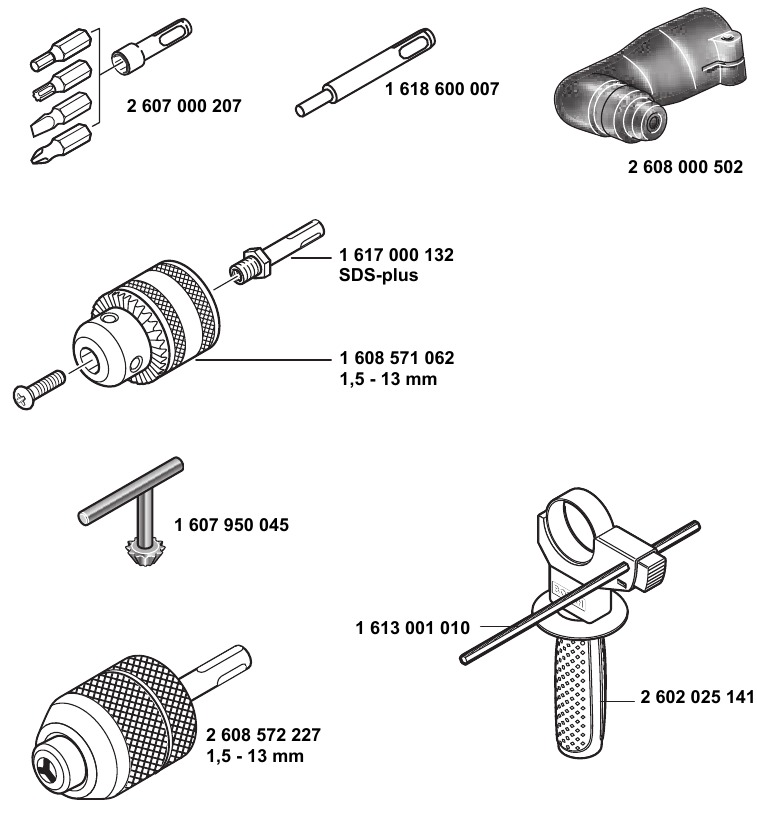 2 607 000 207

1 618 600 007

2 608 000 502

1 617 000 132
SDS-plus

1 608 571 062
1,5 - 13 mm

1 607 950 045

1 613 001 010

2 602 025 141

2 608 572 227
1,5 - 13 mm