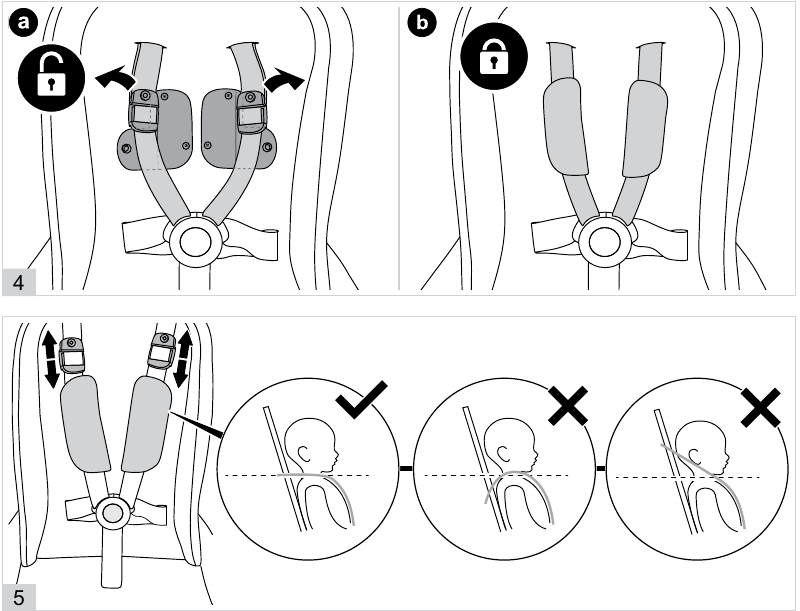 a

b

4

5