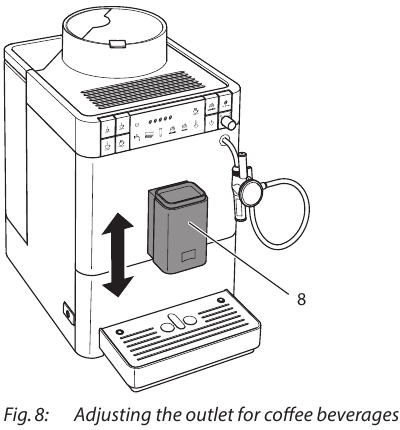 8

Fig. 8: Adjusting the outlet for coffee beverages